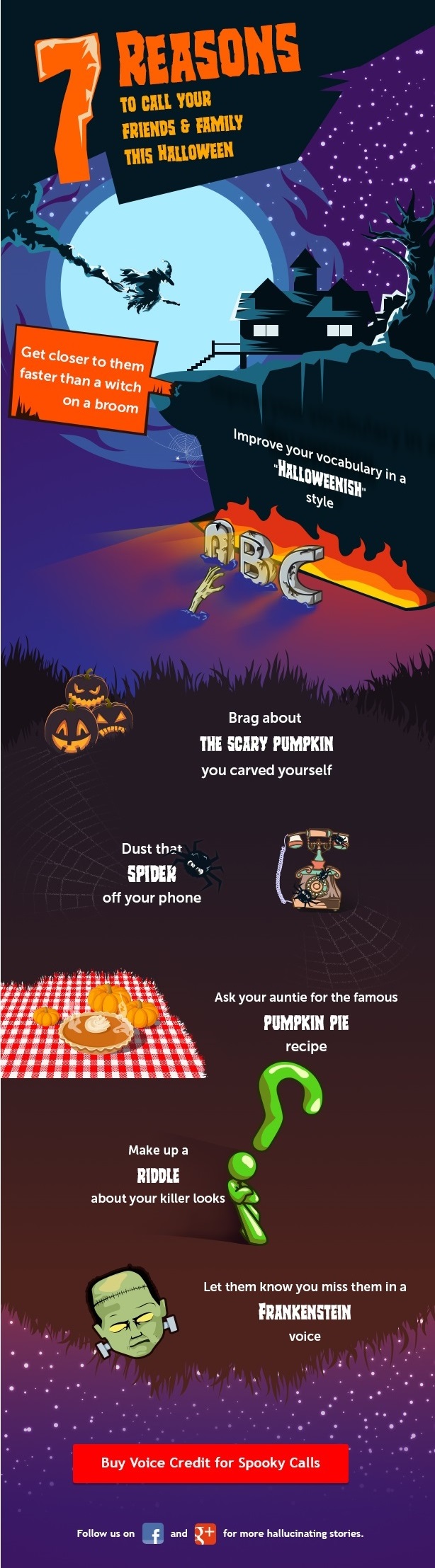 7 REASONS TO CALL YOUR FRIENDS & FAMILY THIS HALLOWEEN

Get closer to them faster than a witch on a broom

Improve your vocabulary in a "HALLOWEENISH" style

ABC

Brag about THE SCARY PUMPKIN you carved yourself

Dust that SPIDER off your phone

Ask your auntie for the famous PUMPKIN PIE recipe

Make up a RIDDLE about your killer looks

Let them know you miss them in a FRANKENSTEIN voice

Buy Voice Credit for Spooky Calls

Follow us on f and g+ for more hallucinating stories.